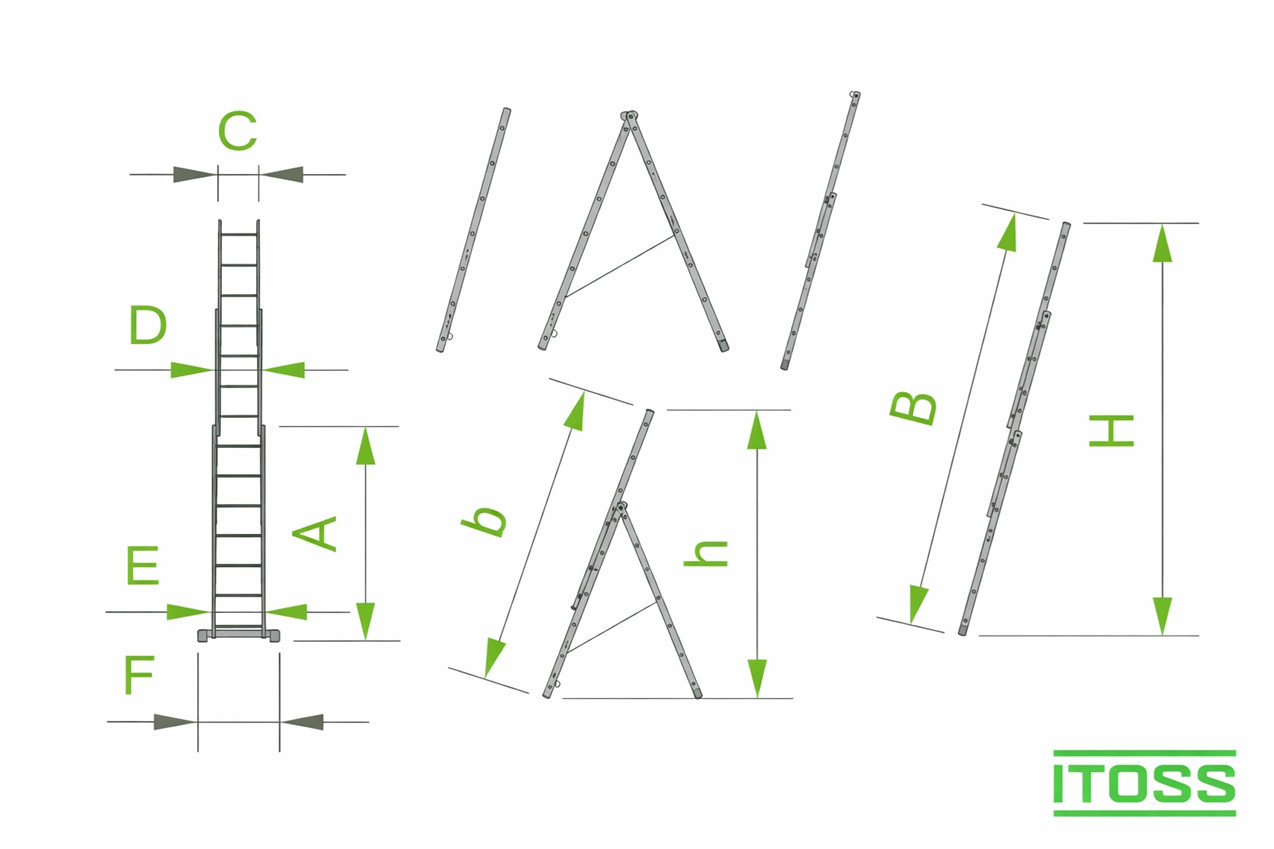 C
D
A
E
F
b
h
B
H
ITOSS